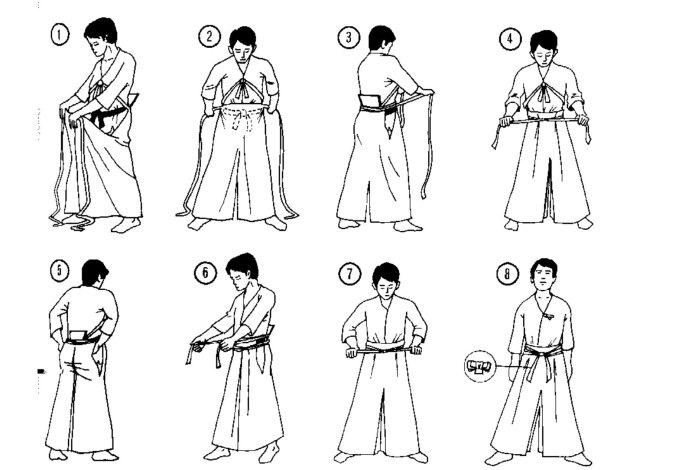 1

2

3

4

5

6

7

8