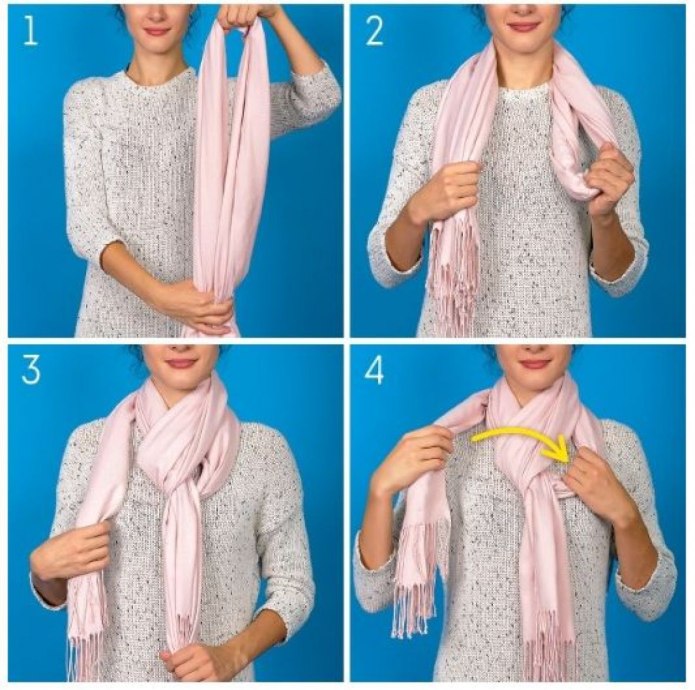 1

2

3

4