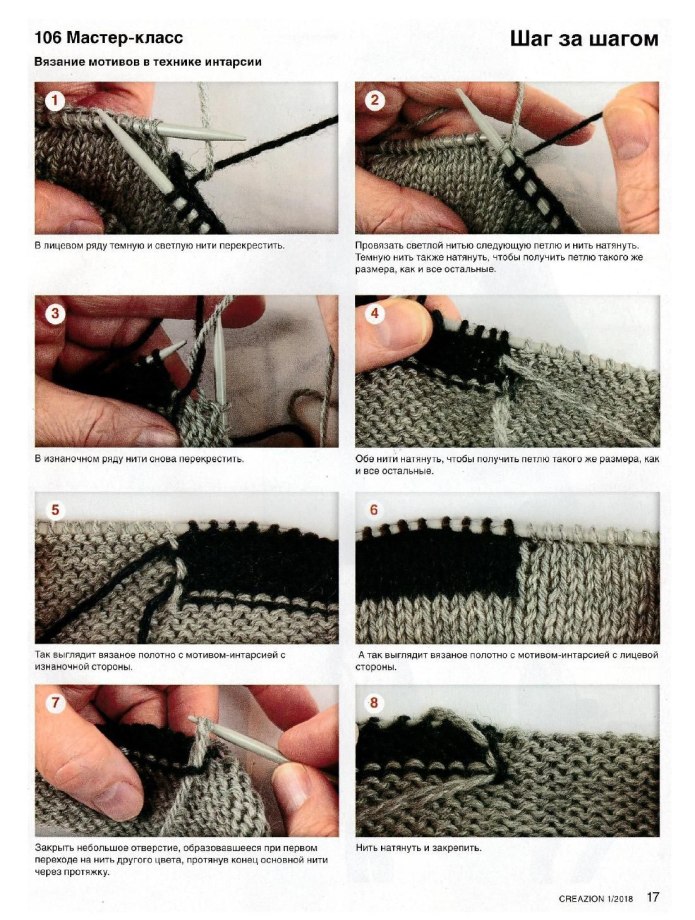 106 Мастер-класс

Шаг за шагом

Вязание мотивов в технике интарсии

1

В лицевом ряду темную и светлую нити перекрестить.

2

Провязать светлой нитью следующую петлю и нить натянуть. Темную нить также натянуть, чтобы получить петлю такого же размера, как и все остальные.

3

В изнаночном ряду нити снова перекрестить.

4

Обе нити натянуть, чтобы получить петлю такого же размера, как и все остальные.

5

Так выглядит вязаное полотно с мотивом-интарсией с изнаночной стороны.

6

А так выглядит вязаное полотно с мотивом-интарсией с лицевой стороны.

7

Закрыть небольшое отверстие, образовавшееся при первом переходе на нить другого цвета, протянув конец основной нити через протяжку.

8

Нить натянуть и закрепить.

CREAZION 1/2018 17