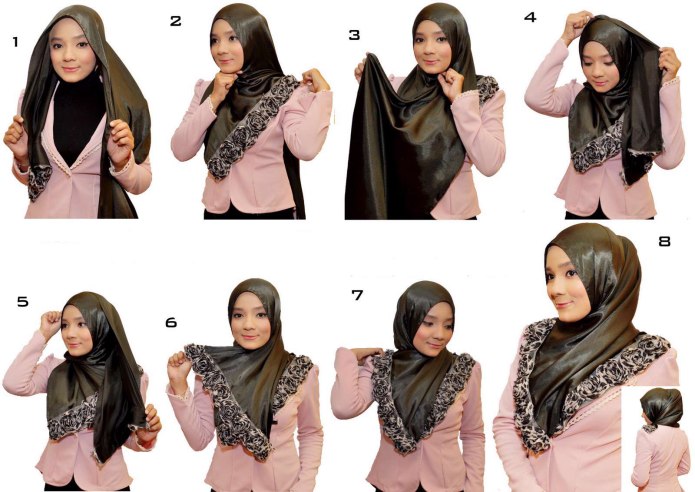 1
2
3
4
5
6
7
8