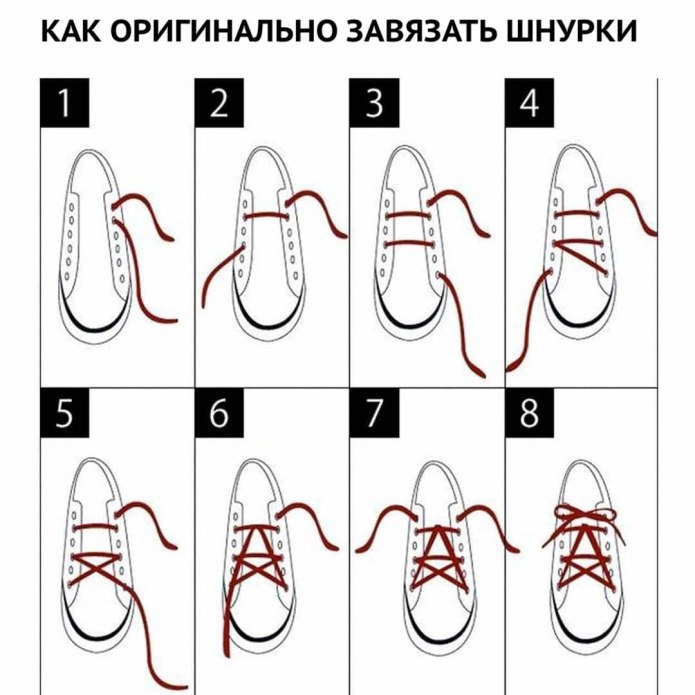 КАК ОРИГИНАЛЬНО ЗАВЯЗАТЬ ШНУРКИ

1

2

3

4

5

6

7

8