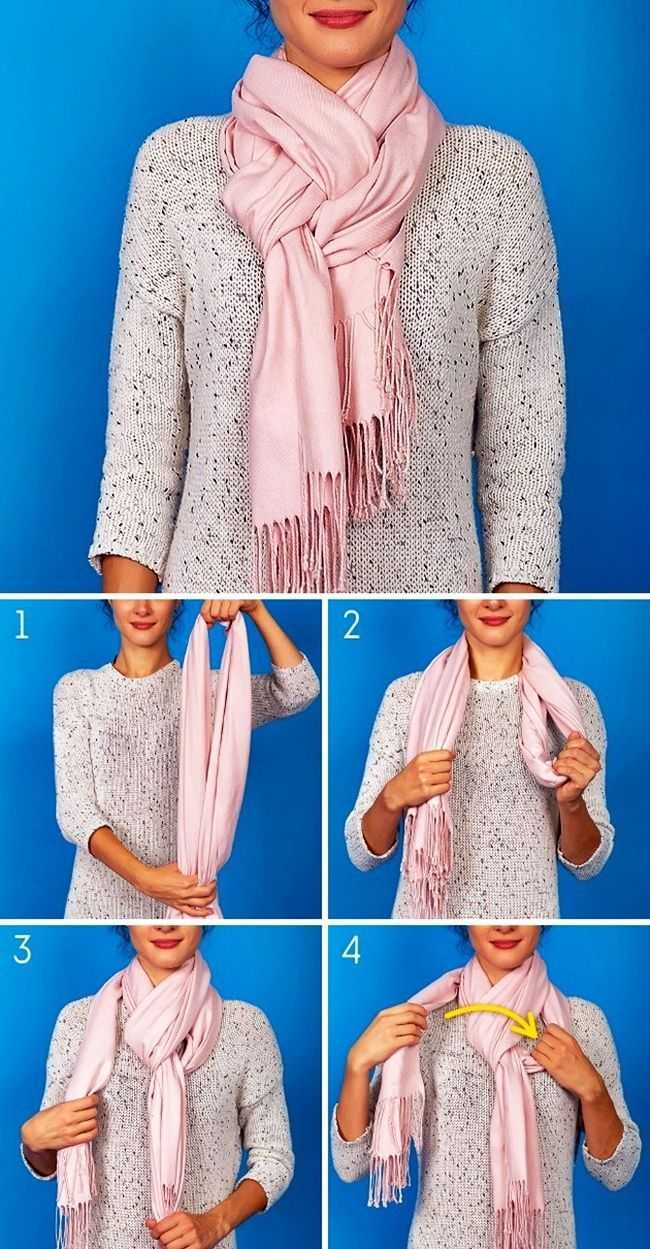 1

2

3

4