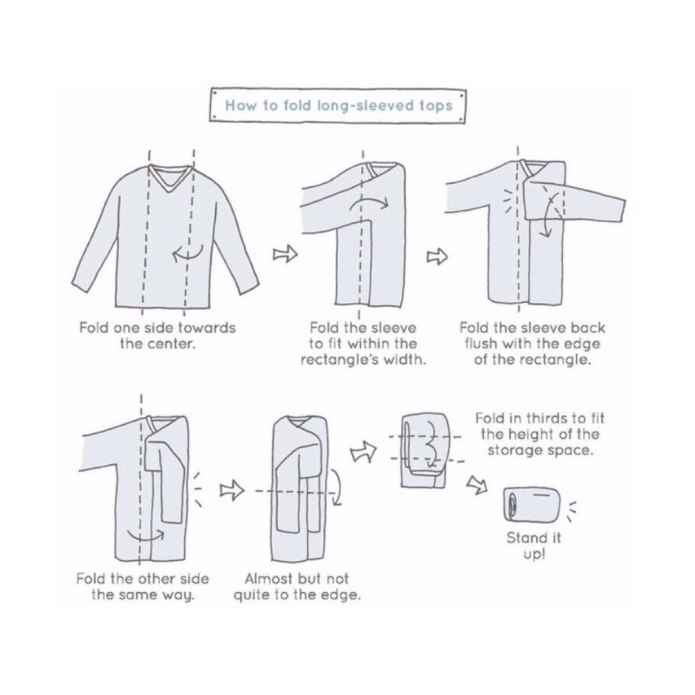 How to fold long-sleeved tops

Fold one side towards the center.

Fold the sleeve to fit within the rectangle's width.

Fold the sleeve back flush with the edge of the rectangle.

Fold the other side the same way.

Almost but not quite to the edge.

Fold in thirds to fit the height of the storage space.

Stand it up!