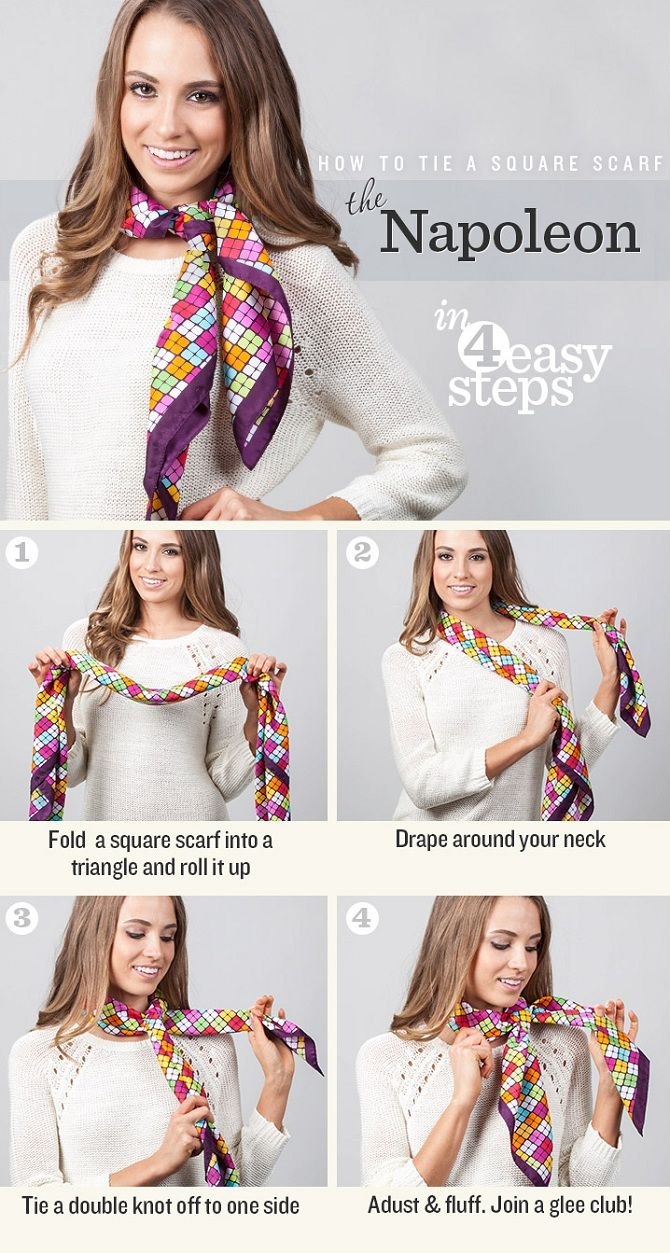 HOW TO TIE A SQUARE SCARF

the Napoleon

in 4 easy steps

1

Fold a square scarf into a triangle and roll it up

2

Drape around your neck

3

Tie a double knot off to one side

4

Adust & fluff. Join a glee club!