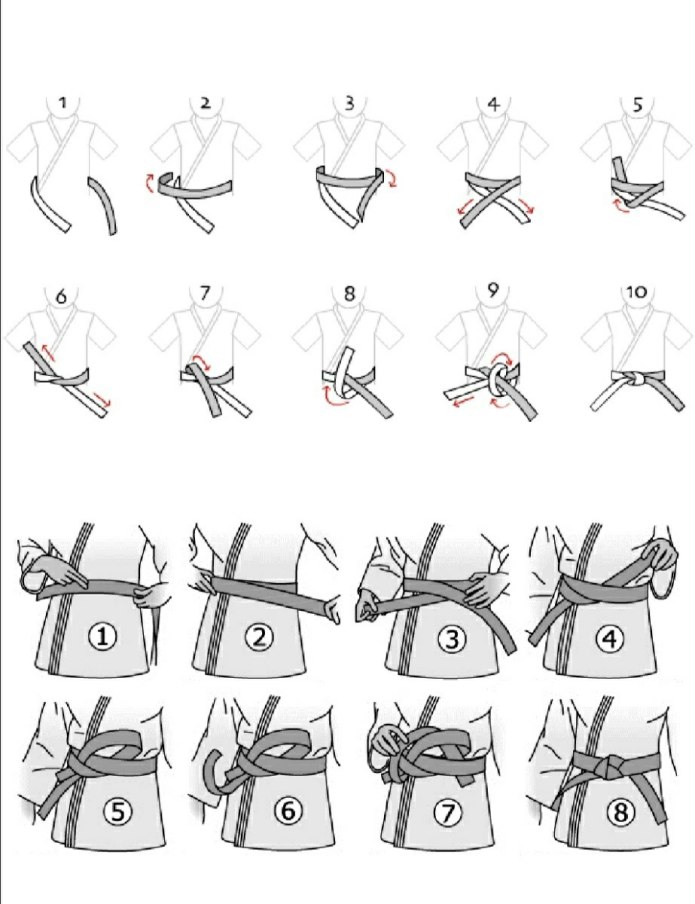 1 2 3 4 5

6 7 8 9 10

① ② ③ ④

⑤ ⑥ ⑦ ⑧