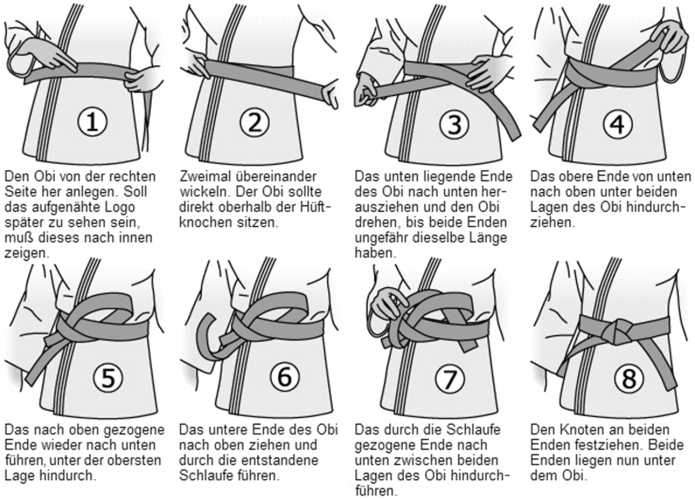 1

Den Obi von der rechten Seite her anlegen. Soll das aufgenähte Logo später zu sehen sein, muß dieses nach innen zeigen.

2

Zweimal übereinander wickeln. Der Obi sollte direkt oberhalb der Hüftknochen sitzen.

3

Das unten liegende Ende des Obi nach unten herausziehen und den Obi drehen, bis beide Enden ungefähr dieselbe Länge haben.

4

Das obere Ende von unten nach oben unter beiden Lagen des Obi hindurchziehen.

5

Das nach oben gezogene Ende wieder nach unten führen, unter der obersten Lage hindurch.

6

Das untere Ende des Obi nach oben ziehen und durch die entstandene Schlaufe führen.

7

Das durch die Schlaufe gezogene Ende nach unten zwischen beiden Lagen des Obi hindurchführen.

8

Den Knoten an beiden Enden festziehen. Beide Enden liegen nun unter dem Obi.