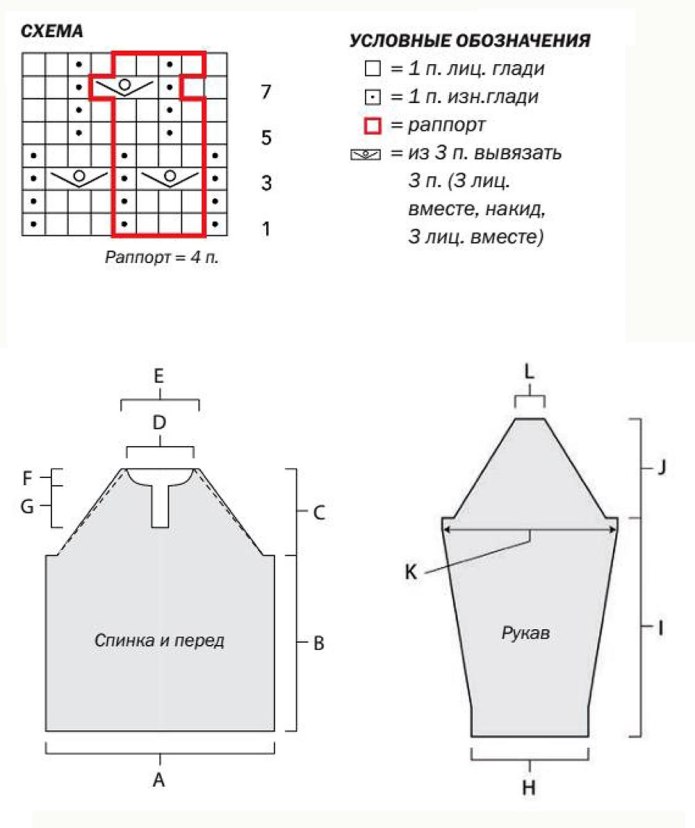 СХЕМА

7
5
3
1

Раппорт = 4 п.

УСЛОВНЫЕ ОБОЗНАЧЕНИЯ
= 1 п. лиц. глади
= 1 п. изн.глади
= раппорт
= из 3 п. вывязать 3 п. (3 лиц. вместе, накид, 3 лиц. вместе)

E
D
F
G
C
Спинка и перед
B
A

L
J
K
Рукав
I
H