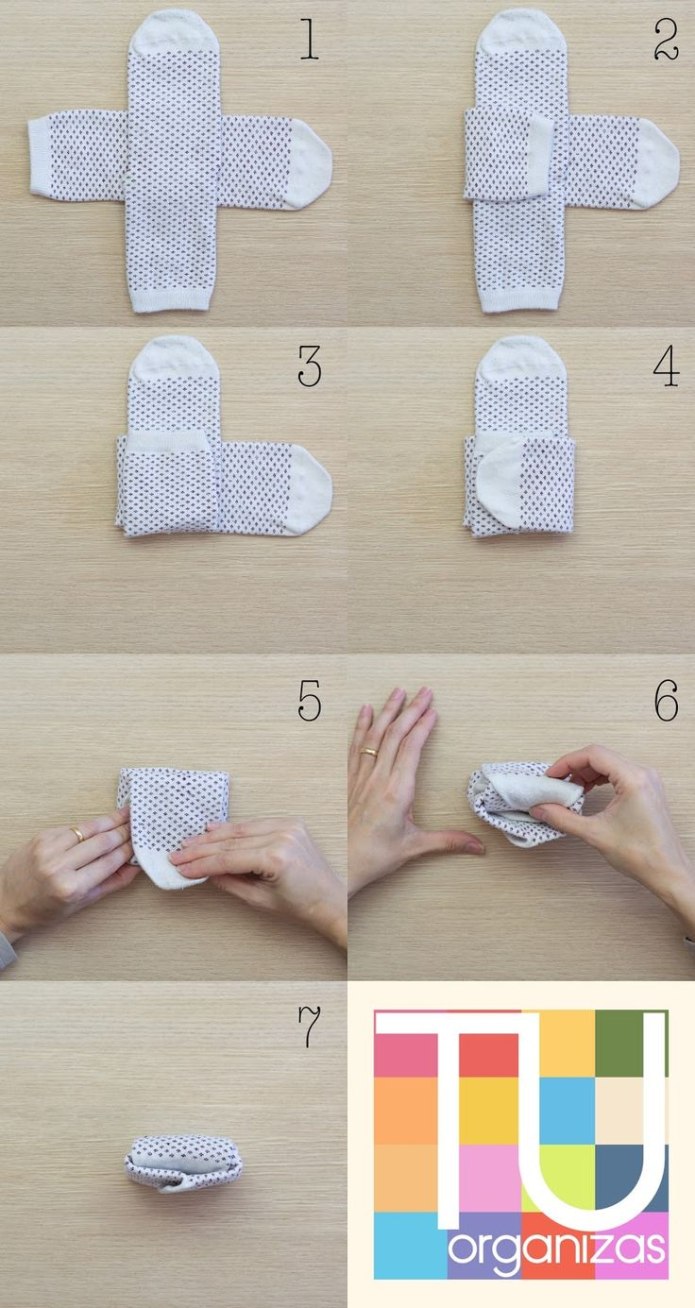 1
2
3
4
5
6
7
TU
organizas