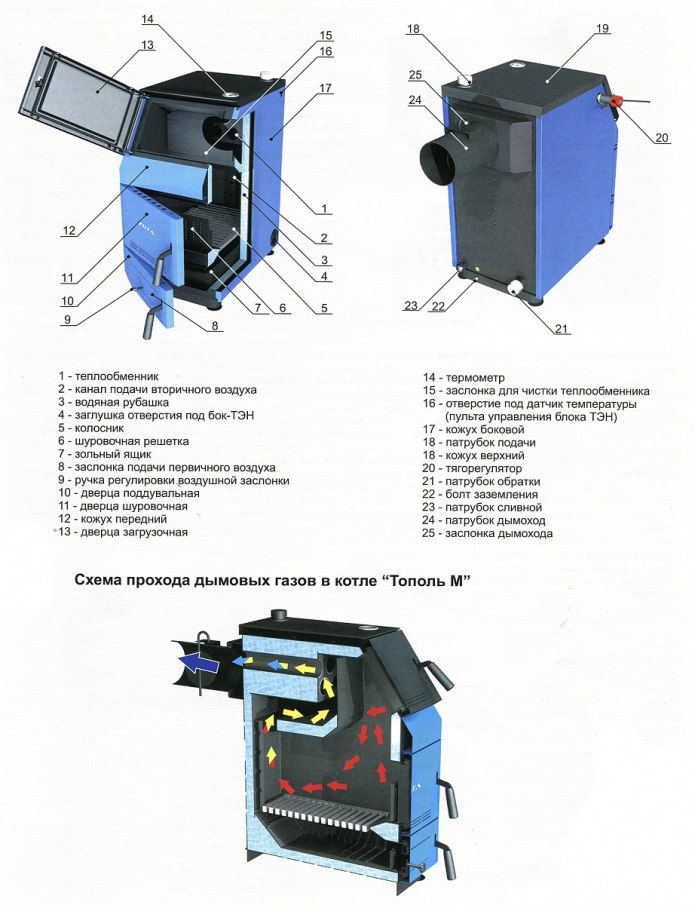 14
13
15
16
17
12
11
10
9
8
7
6
5
4
3
2
1
18
19
25
24
20
23
22
21

1 - теплообменник
2 - канал подачи вторичного воздуха
3 - водяная рубашка
4 - заглушка отверстия под бок-ТЭН
5 - колосник
6 - шуровочная решетка
7 - зольный ящик
8 - заслонка подачи первичного воздуха
9 - ручка регулировки воздушной заслонки
10 - дверца поддувальная
11 - дверца шуровочная
12 - кожух передний
13 - дверца загрузочная

14 - термометр
15 - заслонка для чистки теплообменника
16 - отверстие под датчик температуры (пульта управления блока ТЭН)
17 - кожух боковой
18 - патрубок подачи
18 - кожух верхний
20 - тягорегулятор
21 - патрубок обратки
22 - болт заземления
23 - патрубок сливной
24 - патрубок дымоход
25 - заслонка дымохода

Схема прохода дымовых газов в котле “Тополь М”