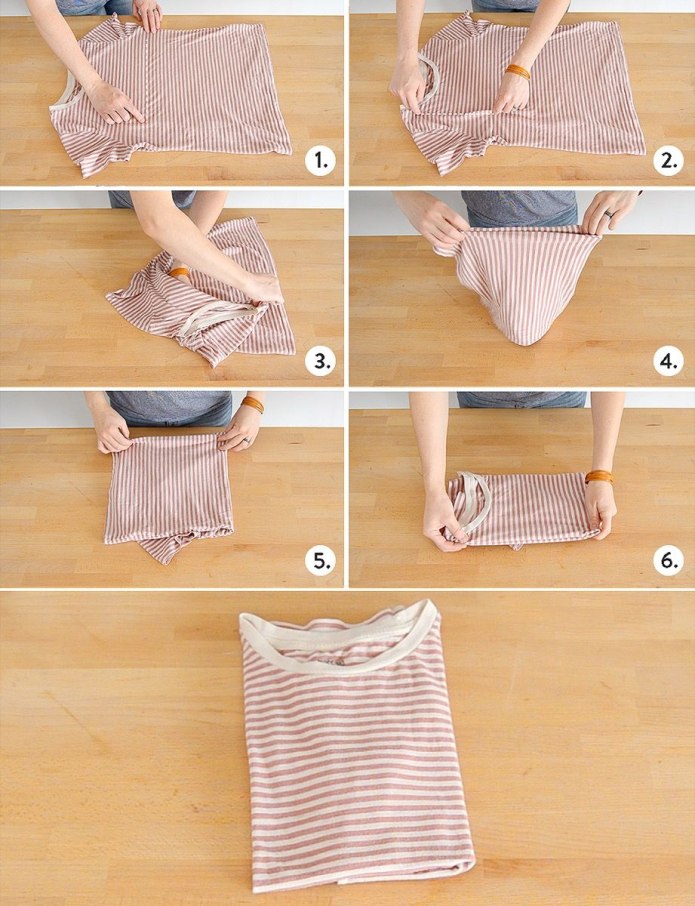 1.

2.

3.

4.

5.

6.