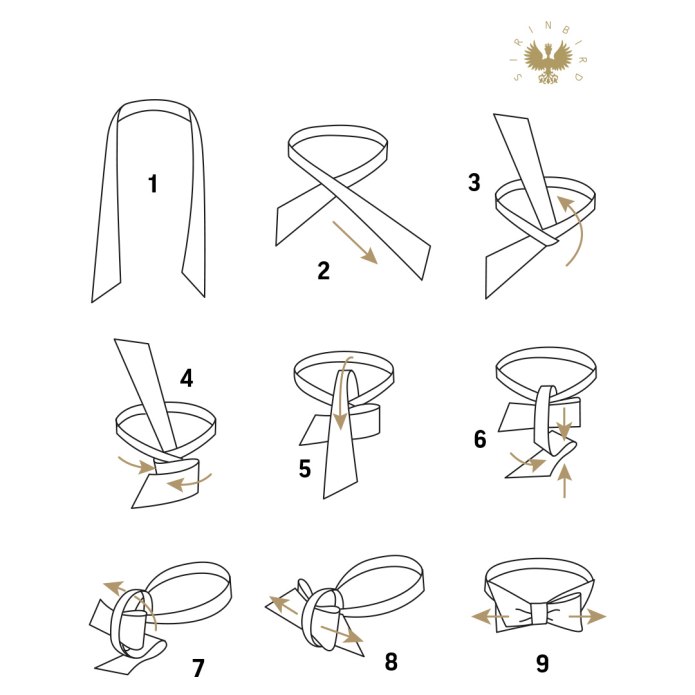 SIRINBIRD

1

2

3

4

5

6

7

8

9