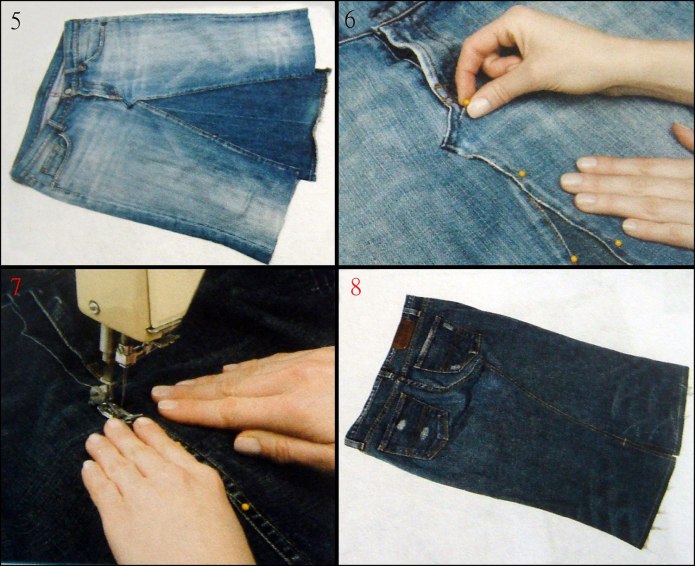 5
6
7
8