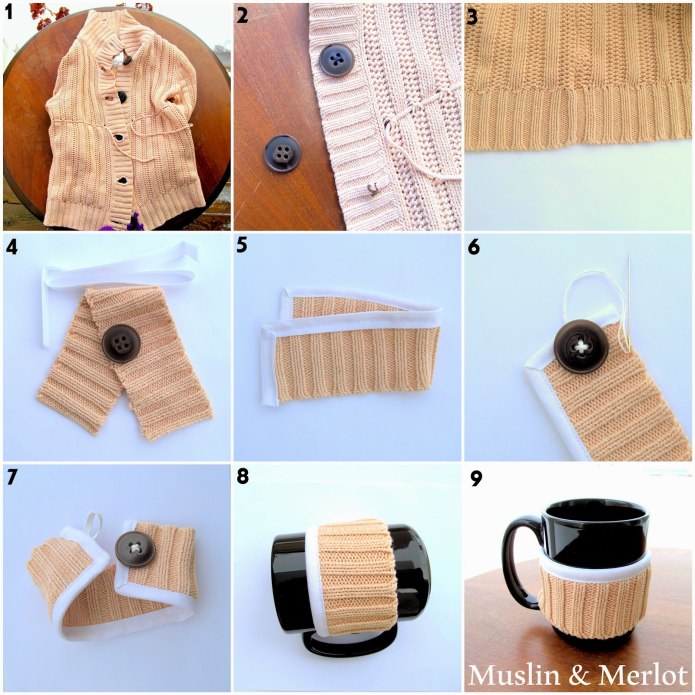 1
2
3
4
5
6
7
8
9
Muslin & Merlot