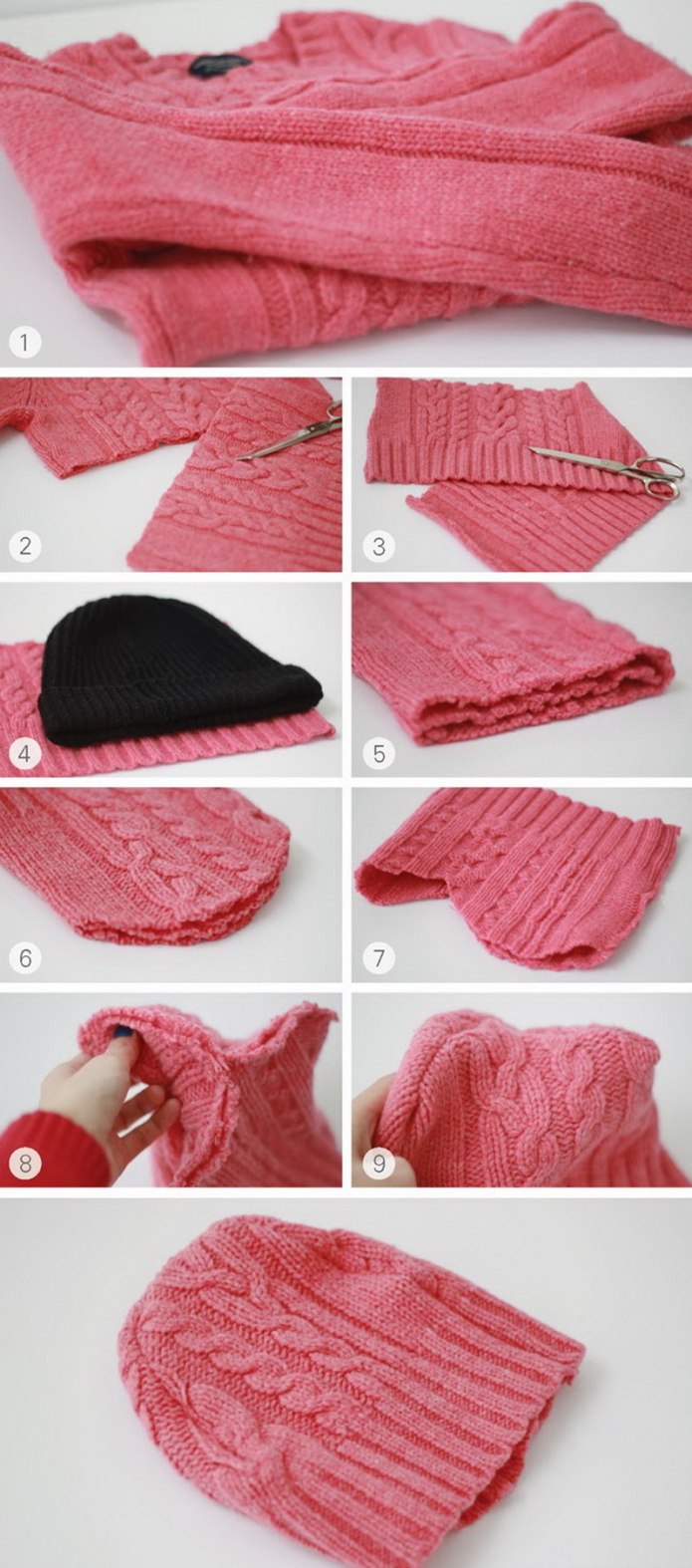 1

2

3

4

5

6

7

8

9