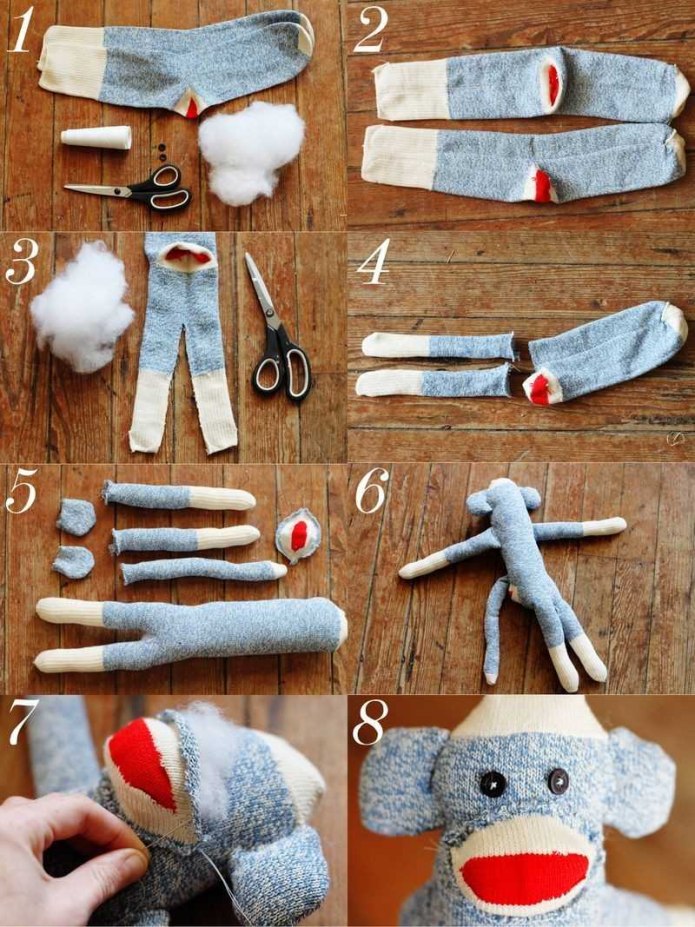 1
2
3
4
5
6
7
8